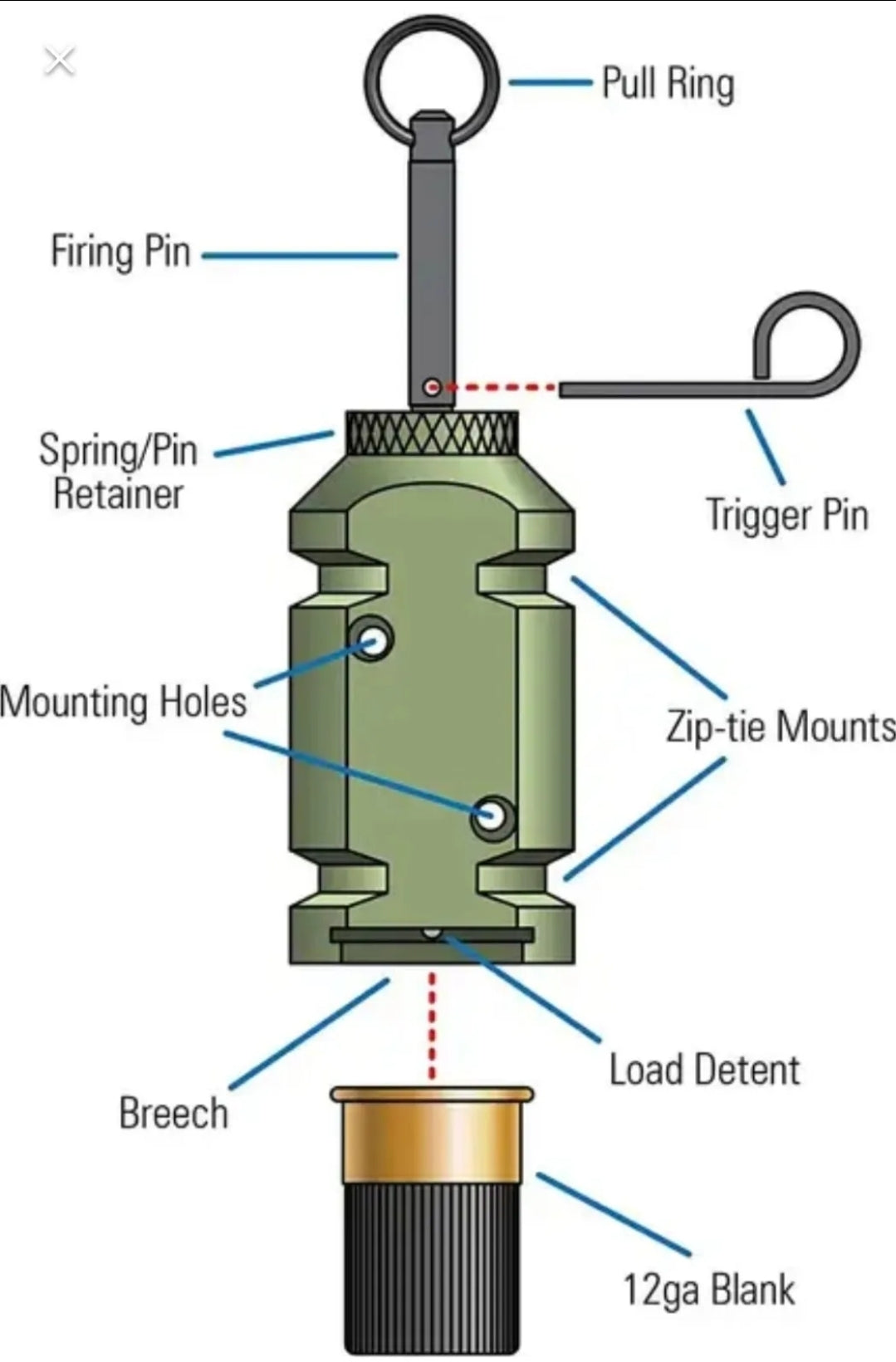 Pull Ring

Firing Pin

Spring/Pin Retainer

Trigger Pin

Mounting Holes

Zip-tie Mounts

Load Detent

Breech

12ga Blank